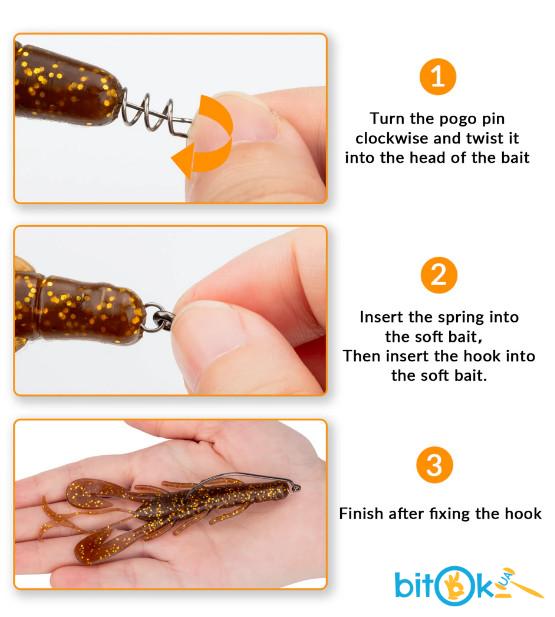 1

Turn the pogo pin clockwise and twist it into the head of the bait

2

Insert the spring into the soft bait,
Then insert the hook into the soft bait.

3

Finish after fixing the hook

bitOk UA